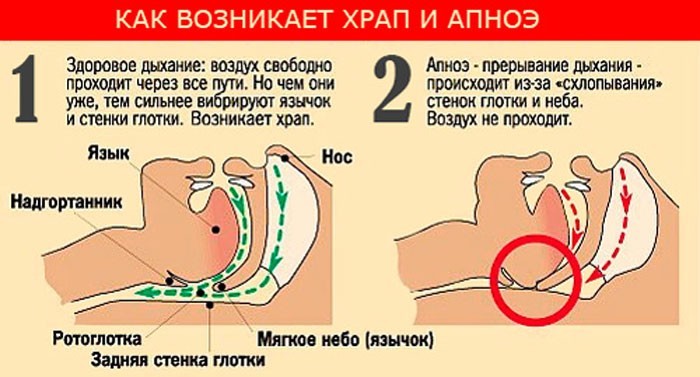 КАК ВОЗНИКАЕТ ХРАП И АПНОЭ

1

Здоровое дыхание: воздух свободно проходит через все пути. Но чем они уже, тем сильнее вибрируют язычок и стенки глотки. Возникает храп.

2

Апноэ - прерывание дыхания - происходит из-за «схлопывания» стенок глотки и неба. Воздух не проходит.

Язык

Нос

Надгортанник

Ротоглотка

Мягкое небо (язычок)

Задняя стенка глотки